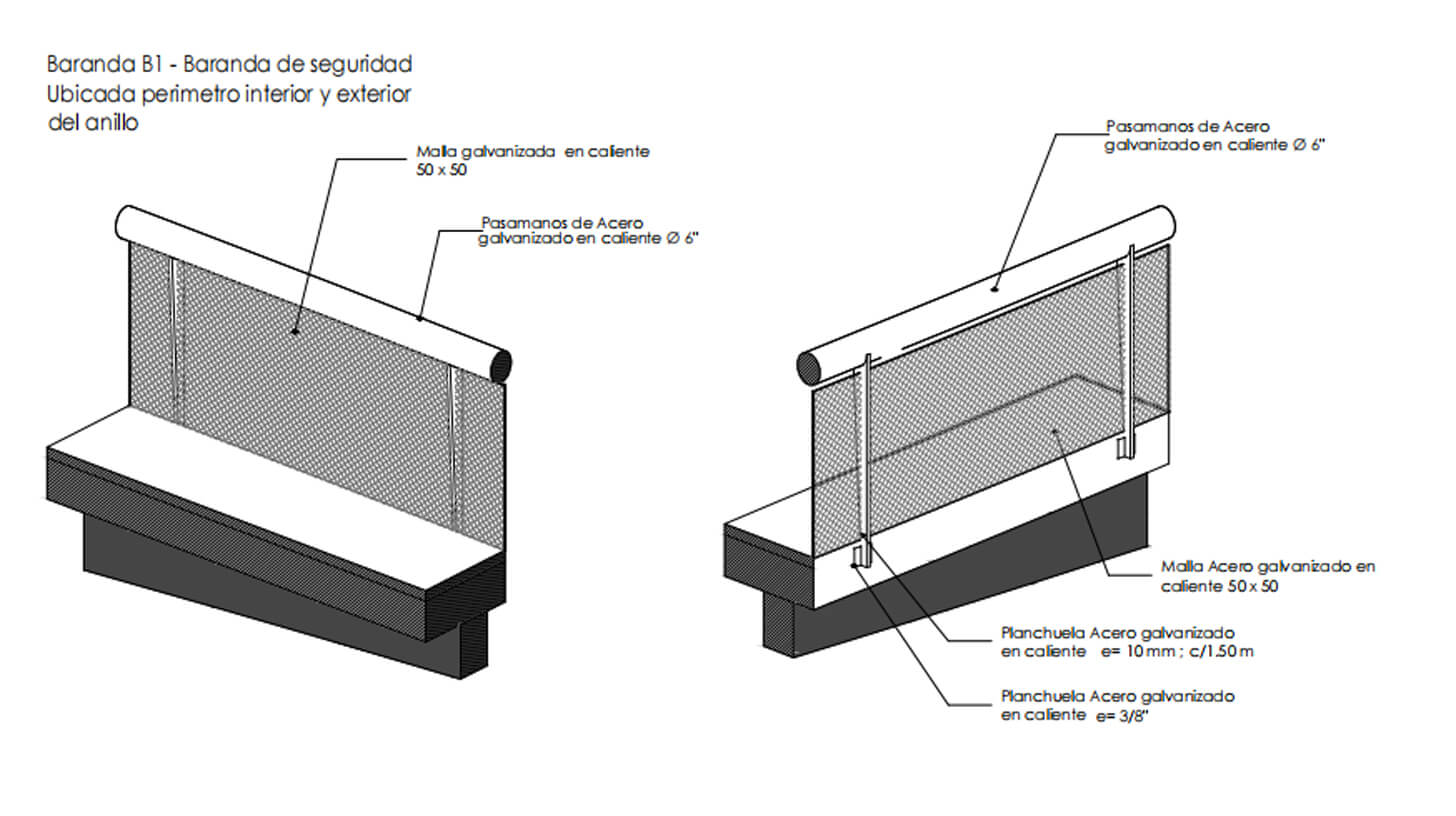 Baranda B1 - Baranda de seguridad
Ubicada perimetro interior y exterior del anillo

Malla galvanizada en caliente 50 x 50

Pasamanos de Acero galvanizado en caliente Ø 6"

Pasamanos de Acero galvanizado en caliente Ø 6"

Malla Acero galvanizado en caliente 50 x 50

Planchuela Acero galvanizado en caliente e= 10 mm ; c/1.50 m

Planchuela Acero galvanizado en caliente e= 3/8"